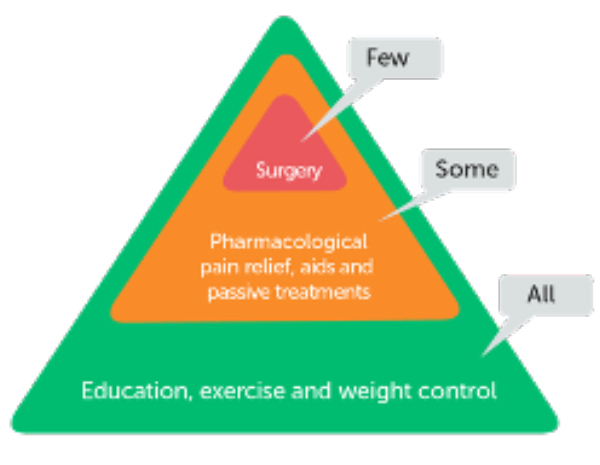 Few

Surgery

Some

Pharmacological pain relief, aids and passive treatments

All

Education, exercise and weight control